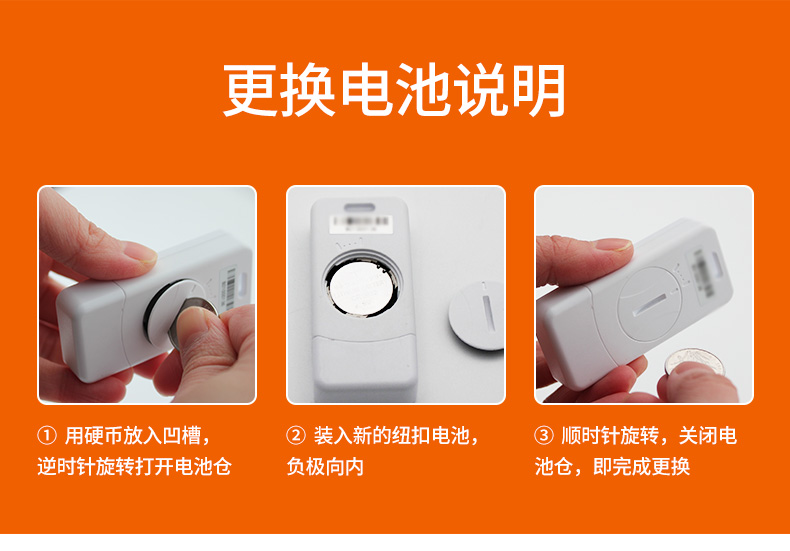 更换电池说明

① 用硬币放入凹槽，逆时针旋转打开电池仓

② 装入新的纽扣电池，负极向内

③ 顺时针旋转，关闭电池仓，即完成更换